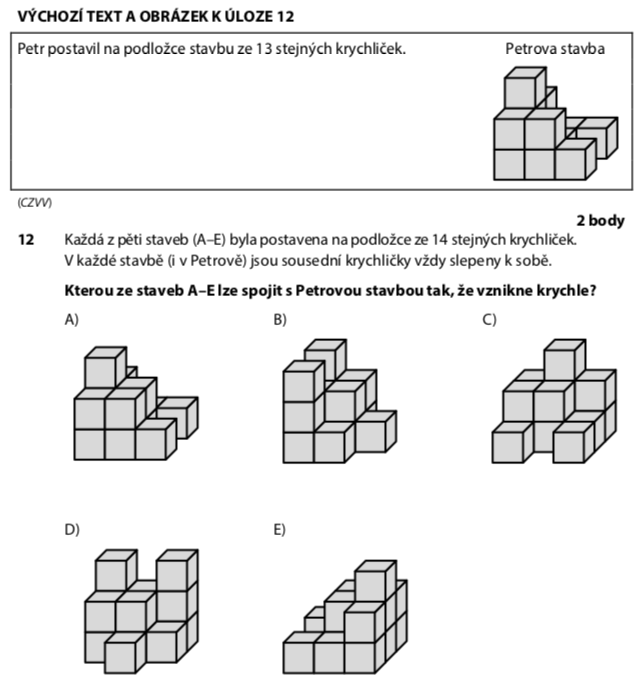 VÝCHOZÍ TEXT A OBRÁZEK K ÚLOZE 12

Petr postavil na podložce stavbu ze 13 stejných krychliček.

Petrova stavba

(CZVV)

2 body

12 Každá z pěti staveb (A–E) byla postavena na podložce ze 14 stejných krychliček. V každé stavbě (i v Petrově) jsou sousední krychličky vždy slepeny k sobě.

Kterou ze staveb A–E lze spojit s Petrovou stavbou tak, že vznikne krychle?

A)

B)

C)

D)

E)